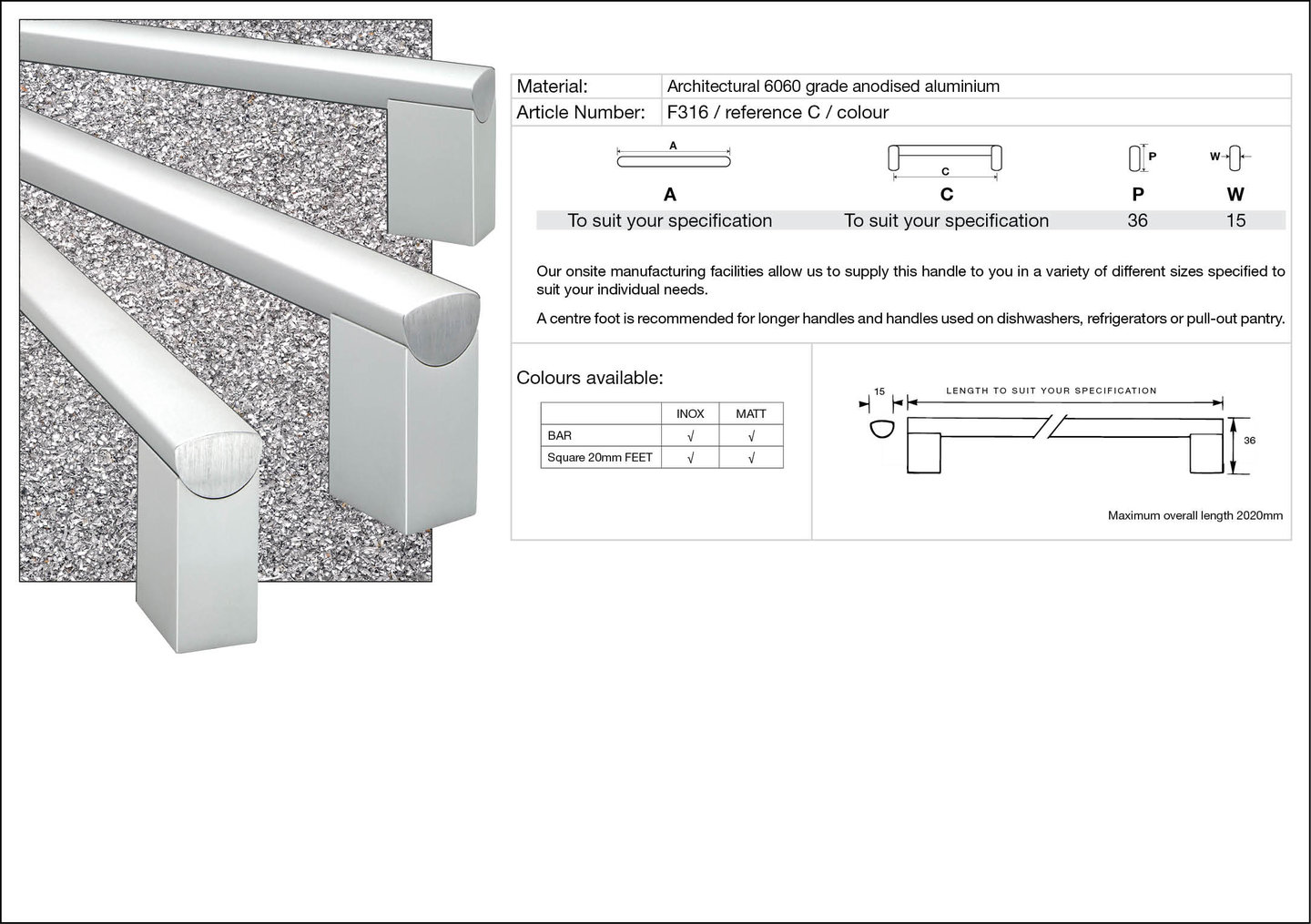 | Material: | Architectural 6060 grade anodised aluminium |
|---|---|
| Article Number: | F316 / reference C / colour |

A

C

P

W

| A | C | P | W |
|---|---|---|---|
| To suit your specification | To suit your specification | 36 | 15 |

Our onsite manufacturing facilities allow us to supply this handle to you in a variety of different sizes specified to suit your individual needs.

A centre foot is recommended for longer handles and handles used on dishwashers, refrigerators or pull-out pantry.

Colours available:

| | INOX | MATT |
|---|---|---|
| BAR | √ | √ |
| Square 20mm FEET | √ | √ |

15

LENGTH TO SUIT YOUR SPECIFICATION

36

Maximum overall length 2020mm