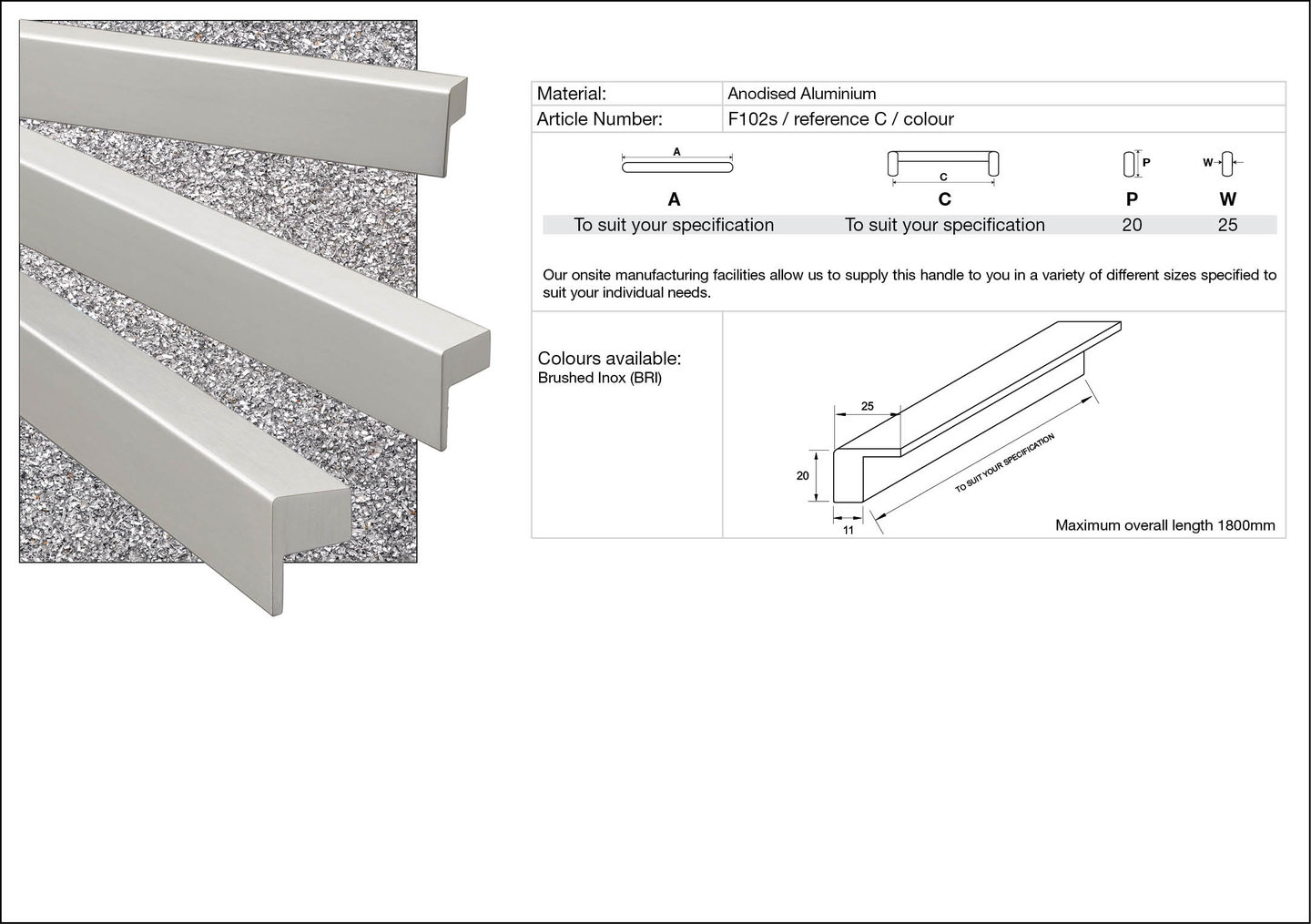 | Material: | Anodised Aluminium |
|---|---|
| Article Number: | F102s / reference C / colour |

A

C

P

W

| A | C | P | W |
|---|---|---|---|
| To suit your specification | To suit your specification | 20 | 25 |

Our onsite manufacturing facilities allow us to supply this handle to you in a variety of different sizes specified to suit your individual needs.

Colours available:
Brushed Inox (BRI)

25
20
11
TO SUIT YOUR SPECIFICATION

Maximum overall length 1800mm