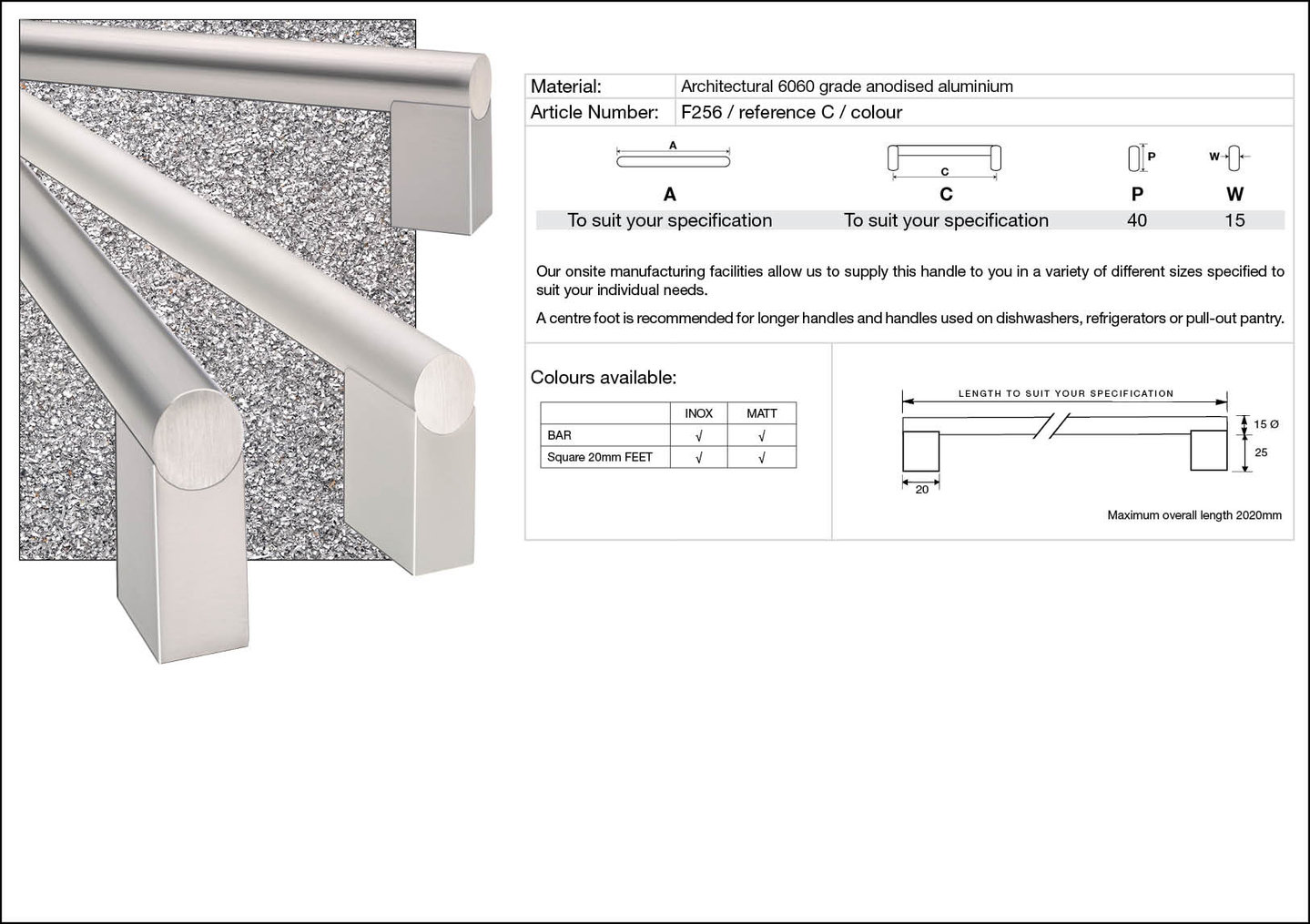 | Material: | Architectural 6060 grade anodised aluminium |
|---|---|
| Article Number: | F256 / reference C / colour |

A C P W

| A | C | P | W |
|---|---|---|---|
| To suit your specification | To suit your specification | 40 | 15 |

Our onsite manufacturing facilities allow us to supply this handle to you in a variety of different sizes specified to suit your individual needs.

A centre foot is recommended for longer handles and handles used on dishwashers, refrigerators or pull-out pantry.

Colours available:

| | INOX | MATT |
|---|---|---|
| BAR | √ | √ |
| Square 20mm FEET | √ | √ |

LENGTH TO SUIT YOUR SPECIFICATION

15 Ø

25

20

Maximum overall length 2020mm